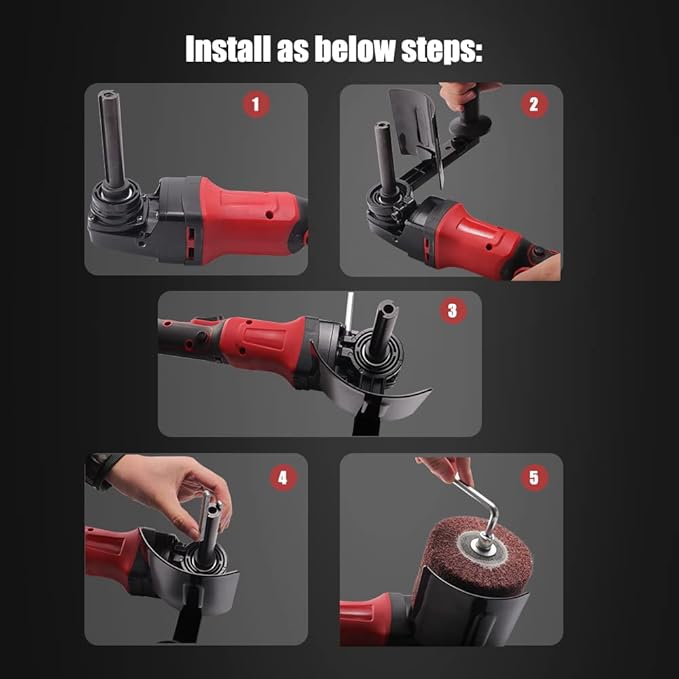 Install as below steps:

1

2

3

4

5