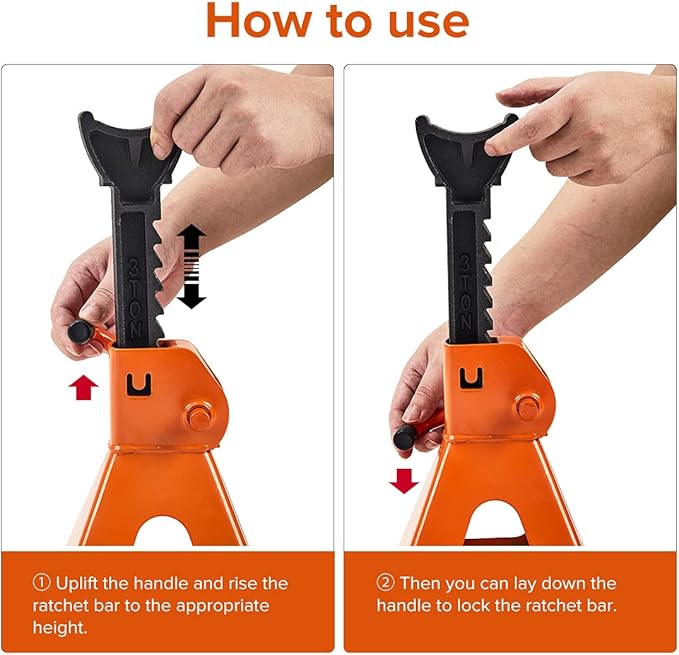 How to use

3TON

① Uplift the handle and rise the ratchet bar to the appropriate height.

3TON

② Then you can lay down the handle to lock the ratchet bar.