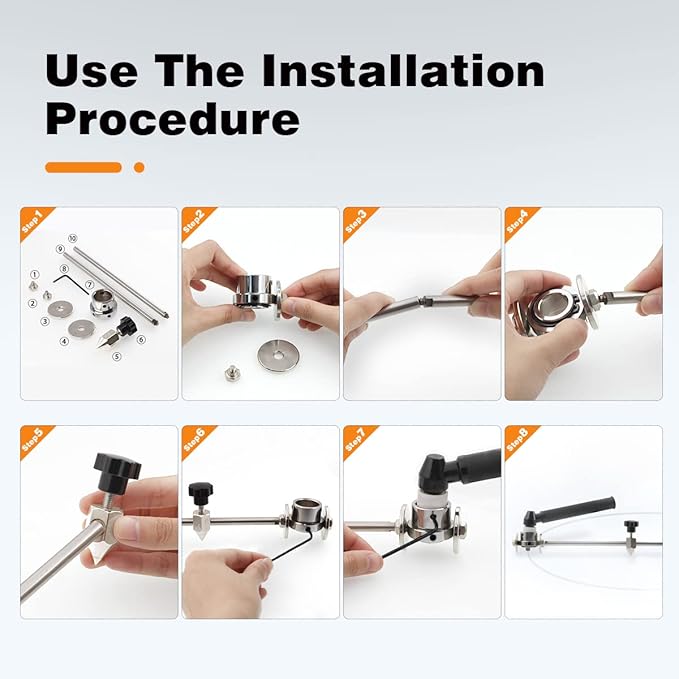 Use The Installation Procedure

Step1

⑩
⑨
⑧
①
⑦
②
③
④
⑥
⑤

Step2

Step3

Step4

Step5

Step6

Step7

Step8