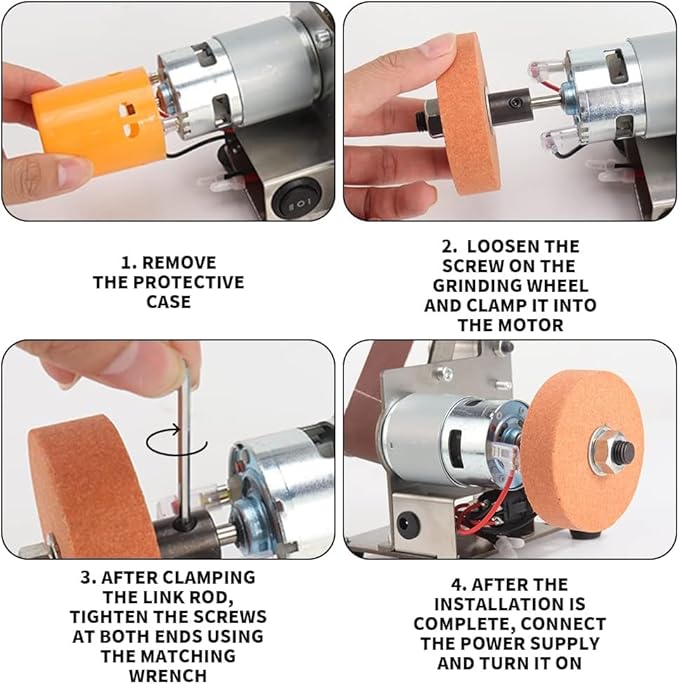 1. REMOVE THE PROTECTIVE CASE

2. LOOSEN THE SCREW ON THE GRINDING WHEEL AND CLAMP IT INTO THE MOTOR

3. AFTER CLAMPING THE LINK ROD, TIGHTEN THE SCREWS AT BOTH ENDS USING THE MATCHING WRENCH

4. AFTER THE INSTALLATION IS COMPLETE, CONNECT THE POWER SUPPLY AND TURN IT ON