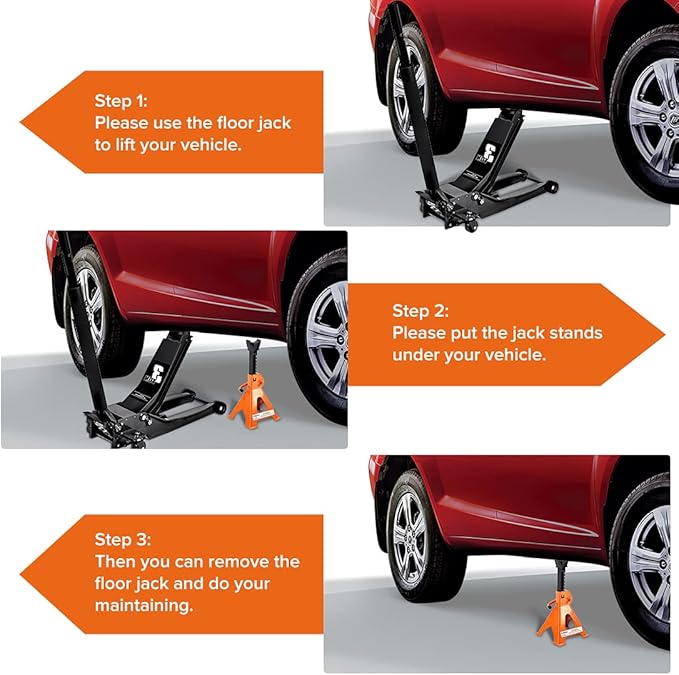 Step 1:
Please use the floor jack to lift your vehicle.

Step 2:
Please put the jack stands under your vehicle.

Step 3:
Then you can remove the floor jack and do your maintaining.