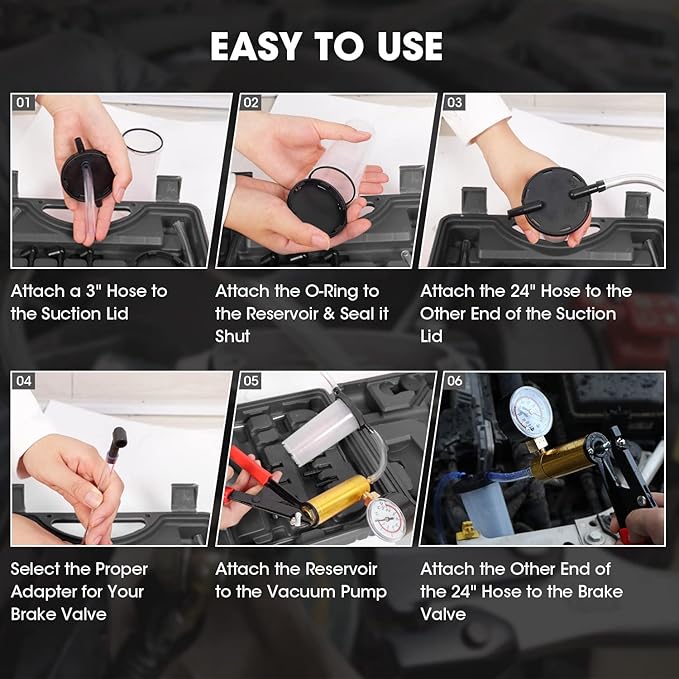 EASY TO USE

01

Attach a 3" Hose to the Suction Lid

02

Attach the O-Ring to the Reservoir & Seal it Shut

03

Attach the 24" Hose to the Other End of the Suction Lid

04

Select the Proper Adapter for Your Brake Valve

05

Attach the Reservoir to the Vacuum Pump

06

Attach the Other End of the 24" Hose to the Brake Valve