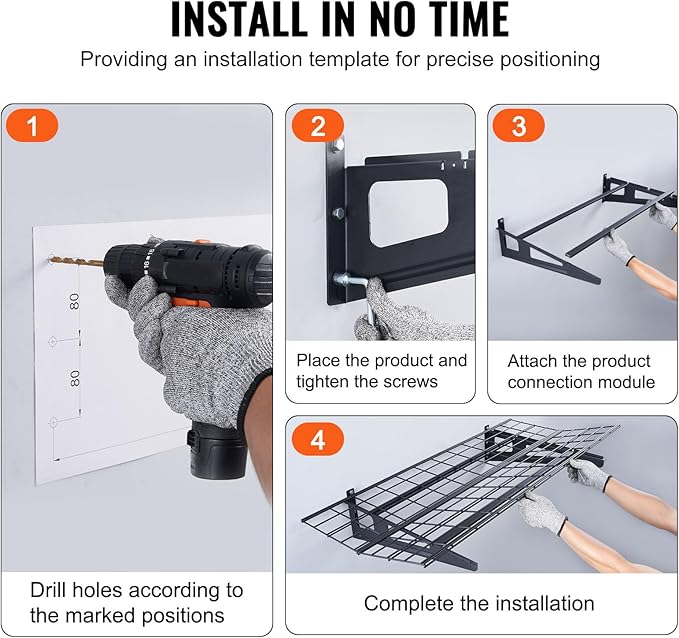 INSTALL IN NO TIME

Providing an installation template for precise positioning

1

80

80

Drill holes according to the marked positions

2

Place the product and tighten the screws

3

Attach the product connection module

4

Complete the installation