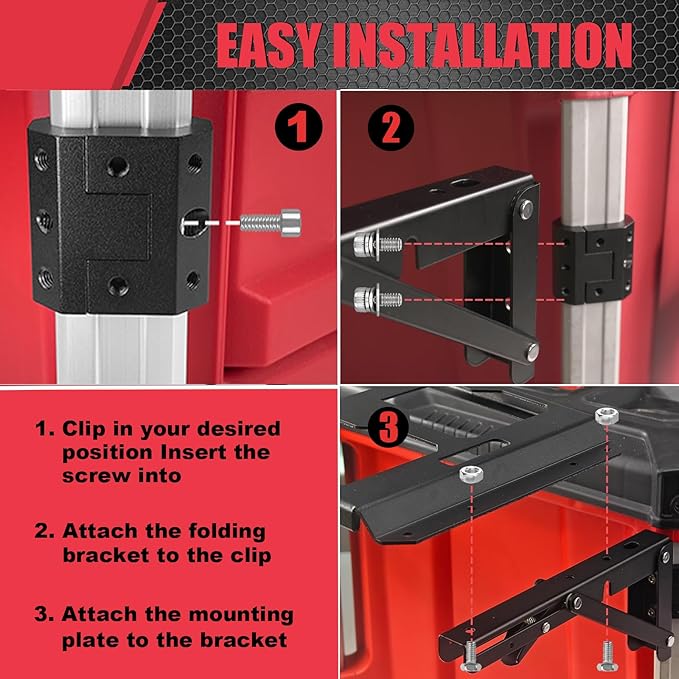 EASY INSTALLATION

1

2

3

1. Clip in your desired position Insert the screw into

2. Attach the folding bracket to the clip

3. Attach the mounting plate to the bracket