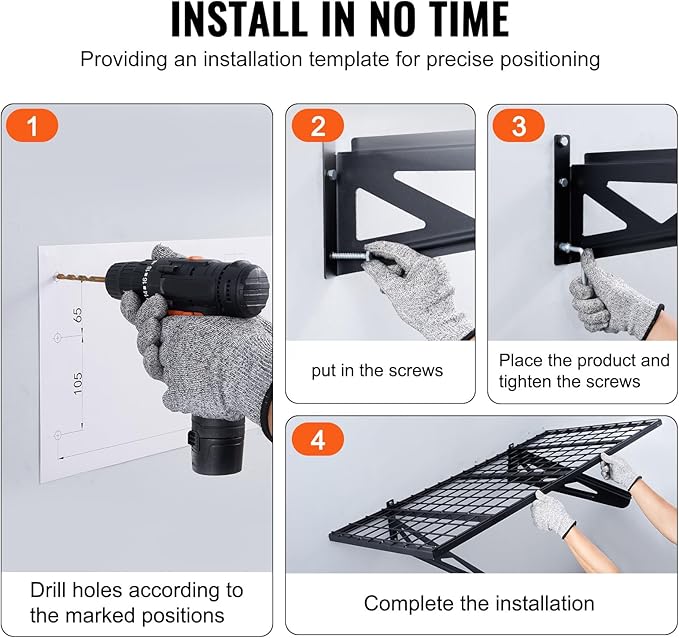 INSTALL IN NO TIME

Providing an installation template for precise positioning

1

65

105

Drill holes according to the marked positions

2

put in the screws

3

Place the product and tighten the screws

4

Complete the installation