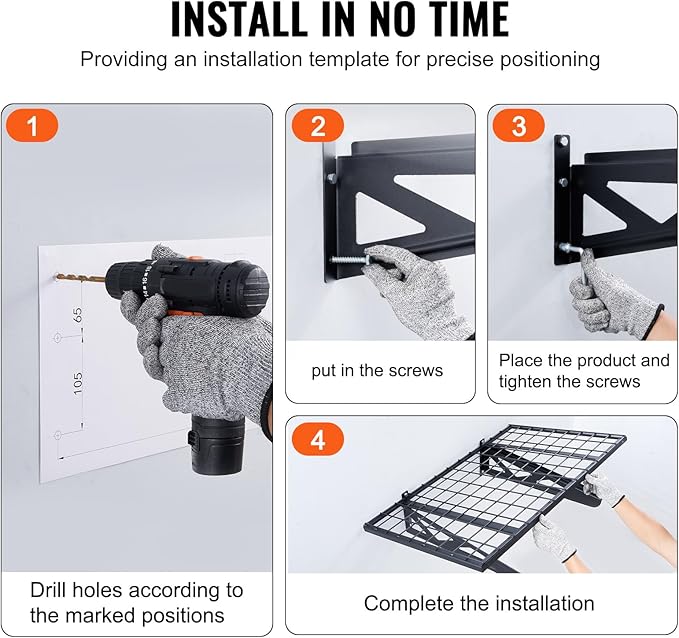 INSTALL IN NO TIME

Providing an installation template for precise positioning

1

65

105

Drill holes according to the marked positions

2

put in the screws

3

Place the product and tighten the screws

4

Complete the installation