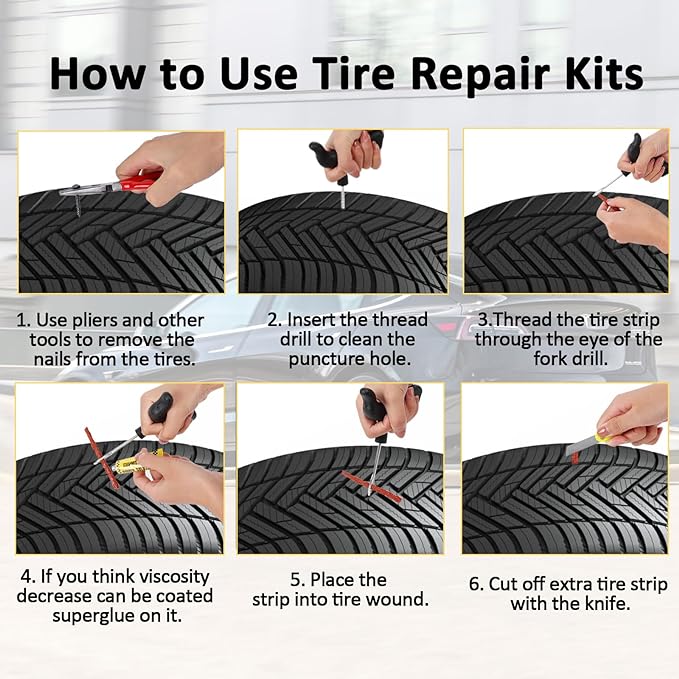 How to Use Tire Repair Kits

1. Use pliers and other tools to remove the nails from the tires.

2. Insert the thread drill to clean the puncture hole.

3.Thread the tire strip through the eye of the fork drill.

4. If you think viscosity decrease can be coated superglue on it.

5. Place the strip into tire wound.

6. Cut off extra tire strip with the knife.