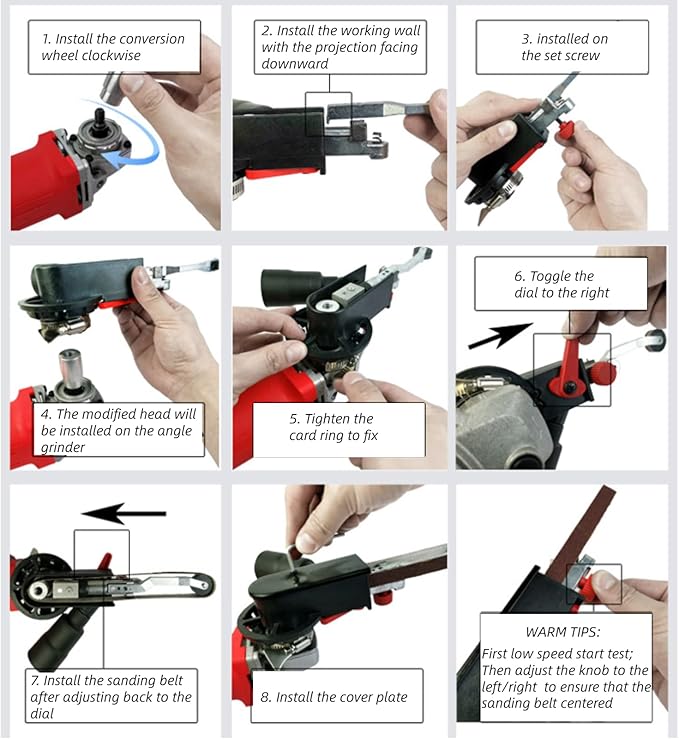 1. Install the conversion wheel clockwise

2. Install the working wall with the projection facing downward

3. installed on the set screw

4. The modified head will be installed on the angle grinder

5. Tighten the card ring to fix

6. Toggle the dial to the right

7. Install the sanding belt after adjusting back to the dial

8. Install the cover plate

WARM TIPS:
First low speed start test; Then adjust the knob to the left/right to ensure that the sanding belt centered