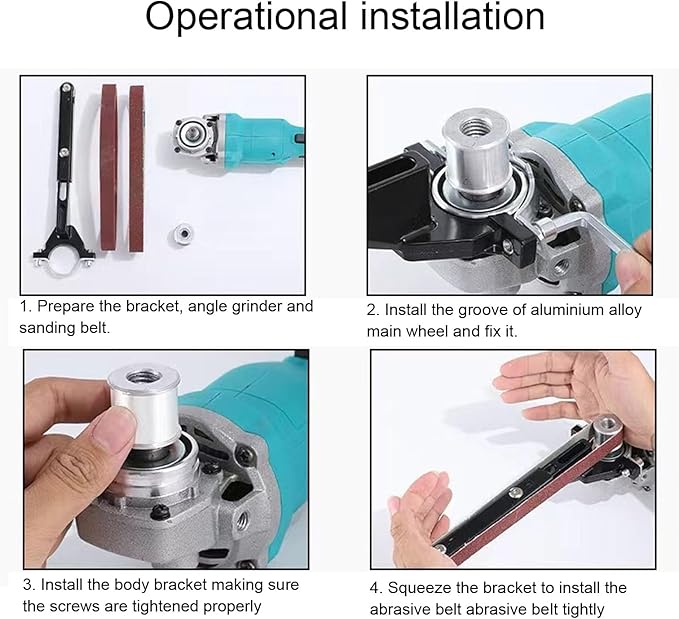 Operational installation

1. Prepare the bracket, angle grinder and sanding belt.

2. Install the groove of aluminium alloy main wheel and fix it.

3. Install the body bracket making sure the screws are tightened properly

4. Squeeze the bracket to install the abrasive belt abrasive belt tightly