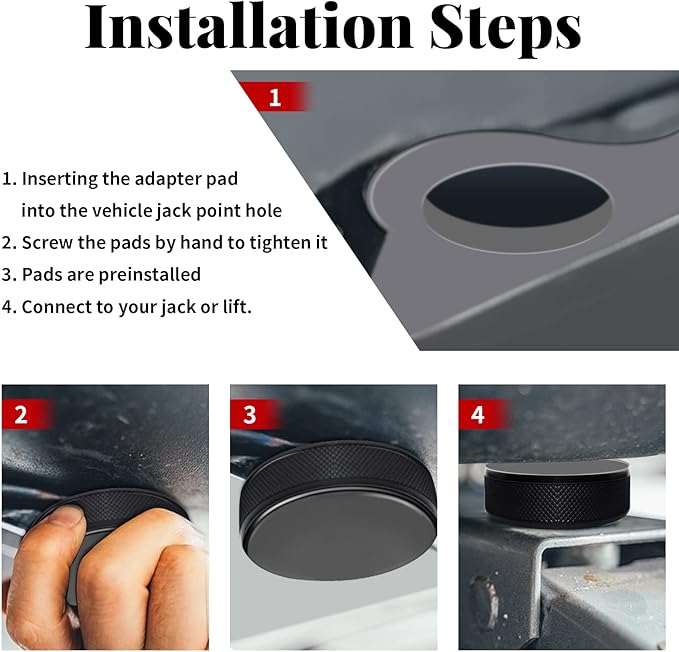 Installation Steps

1

1. Inserting the adapter pad into the vehicle jack point hole
2. Screw the pads by hand to tighten it
3. Pads are preinstalled
4. Connect to your jack or lift.

2

3

4