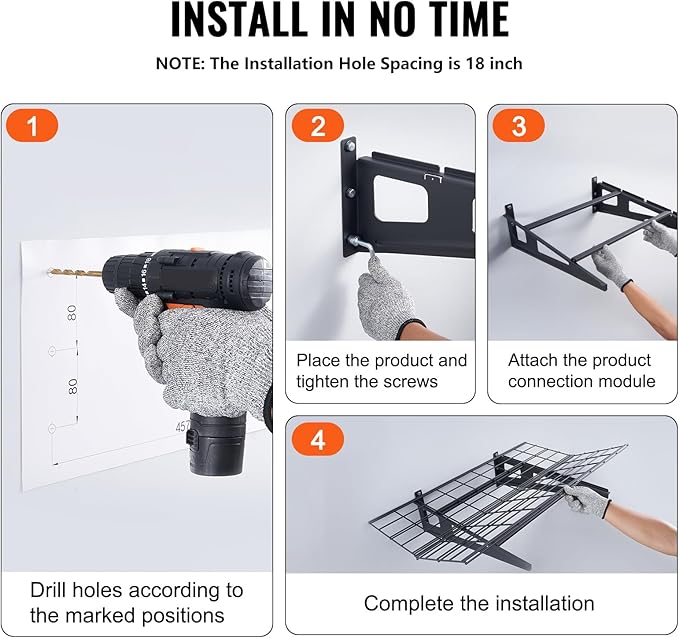 INSTALL IN NO TIME

NOTE: The Installation Hole Spacing is 18 inch

1

80

80

457

Drill holes according to the marked positions

2

Place the product and tighten the screws

3

Attach the product connection module

4

Complete the installation