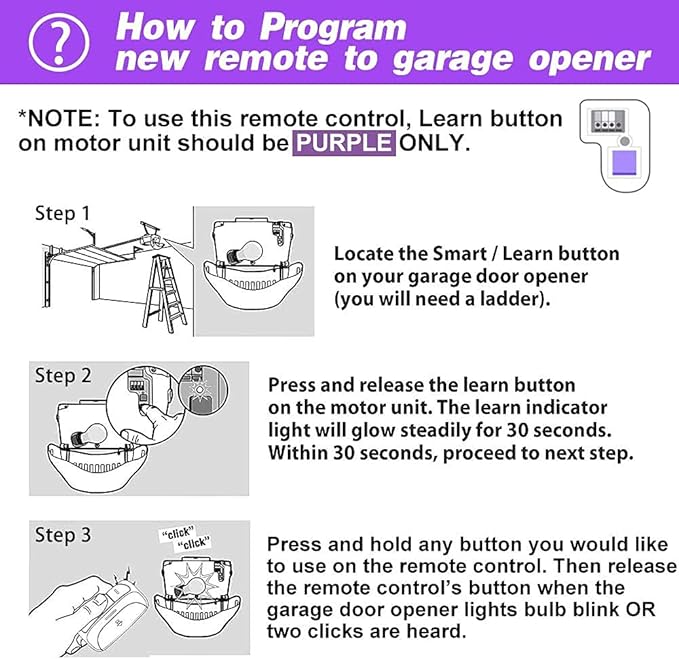 ?

How to Program new remote to garage opener

*NOTE: To use this remote control, Learn button on motor unit should be PURPLE ONLY.

Step 1

Locate the Smart / Learn button on your garage door opener (you will need a ladder).

Step 2

Press and release the learn button on the motor unit. The learn indicator light will glow steadily for 30 seconds. Within 30 seconds, proceed to next step.

Step 3

"click" "click"

Press and hold any button you would like to use on the remote control. Then release the remote control's button when the garage door opener lights bulb blink OR two clicks are heard.