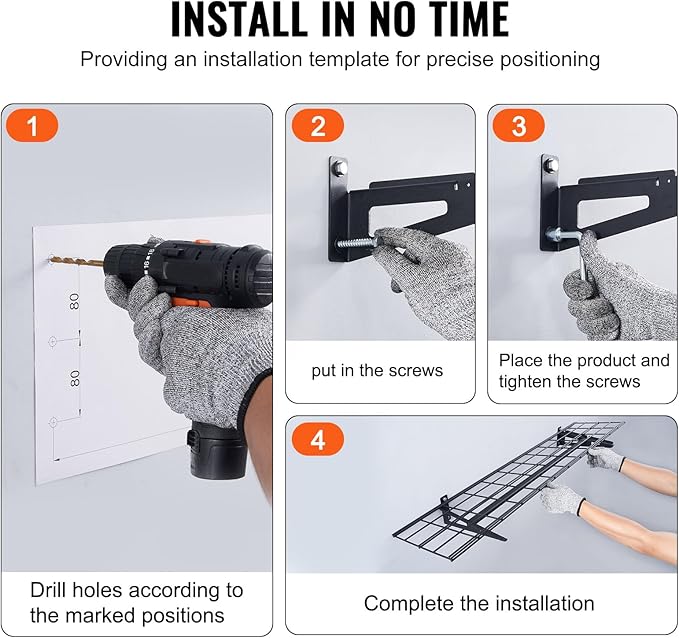 INSTALL IN NO TIME

Providing an installation template for precise positioning

1

80

80

Drill holes according to the marked positions

2

put in the screws

3

Place the product and tighten the screws

4

Complete the installation