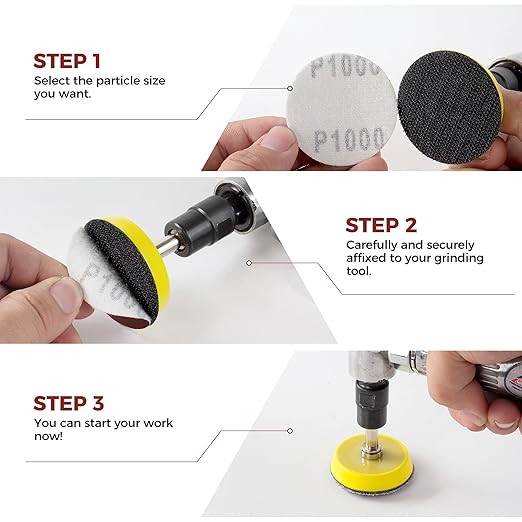 STEP 1
Select the particle size you want.

P1000
P1000

STEP 2
Carefully and securely affixed to your grinding tool.

P100

STEP 3
You can start your work now!