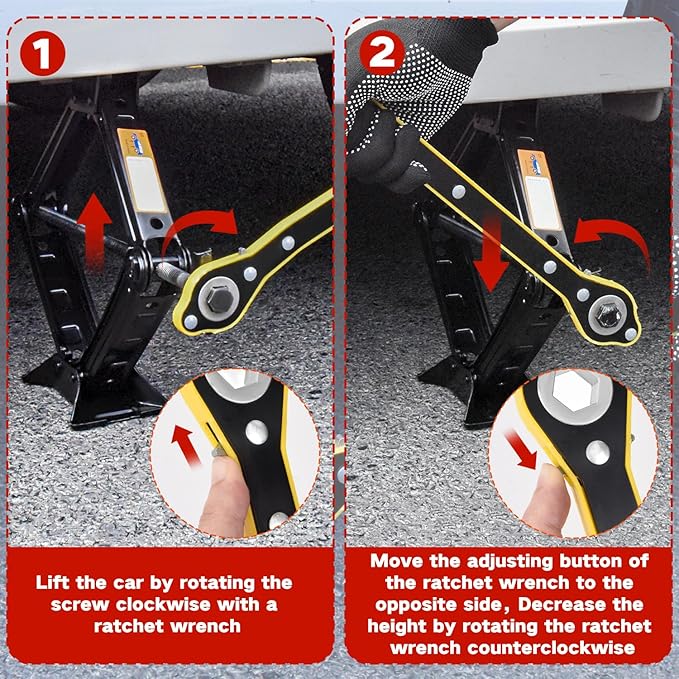 1

Lift the car by rotating the screw clockwise with a ratchet wrench

2

Move the adjusting button of the ratchet wrench to the opposite side, Decrease the height by rotating the ratchet wrench counterclockwise