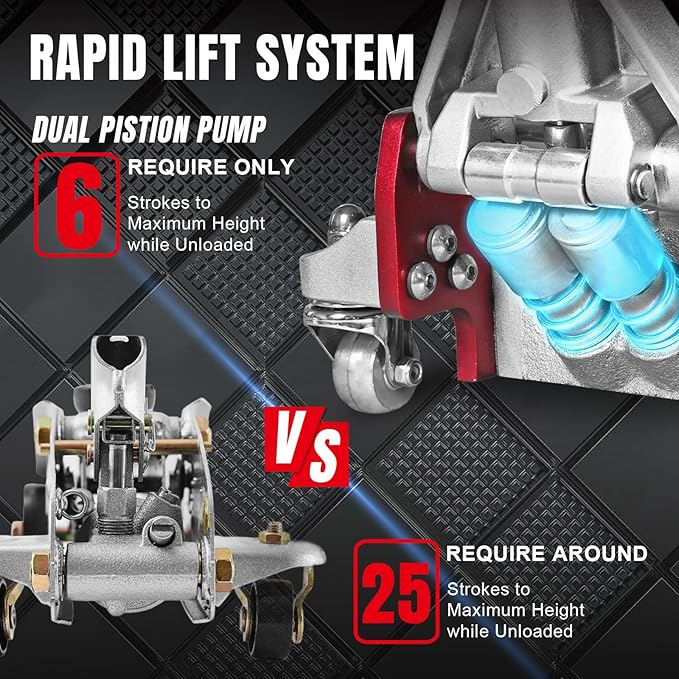 RAPID LIFT SYSTEM

DUAL PISTION PUMP

6

REQUIRE ONLY

Strokes to Maximum Height while Unloaded

VS

25

REQUIRE AROUND

Strokes to Maximum Height while Unloaded